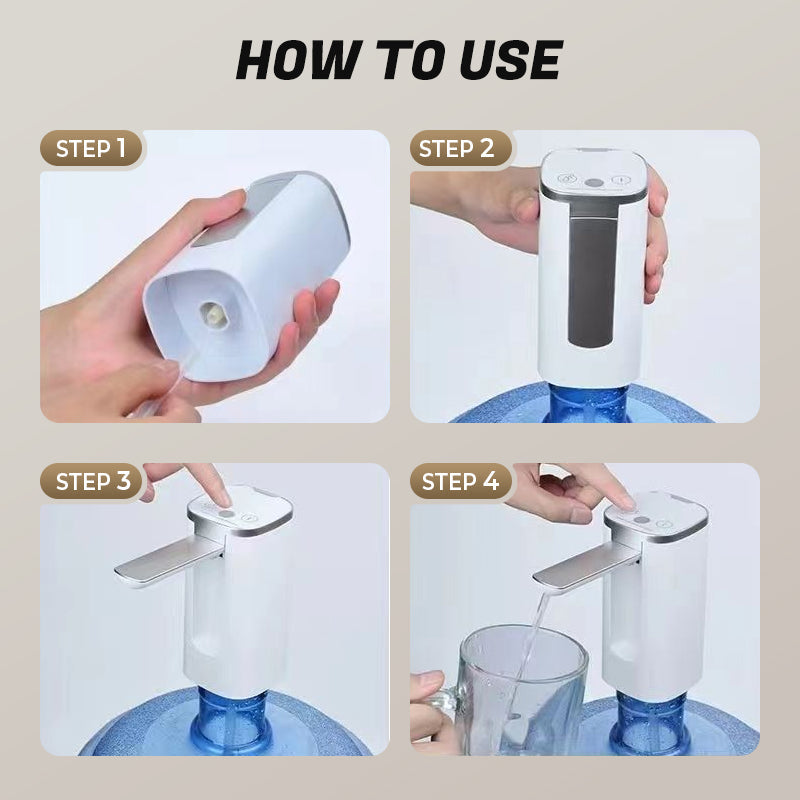 HOW TO USE

STEP 1

STEP 2

STEP 3

STEP 4