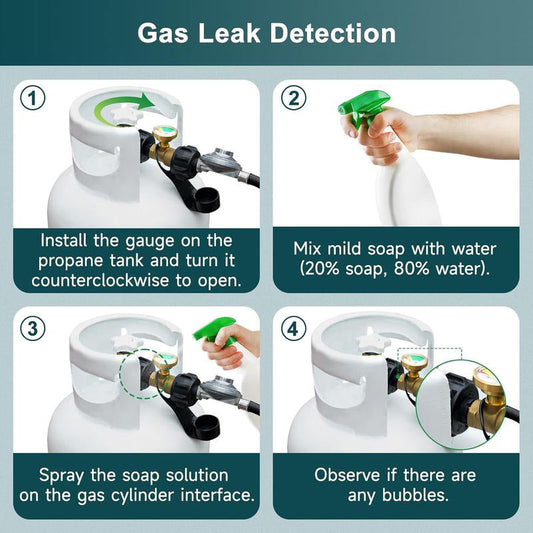 Gas Leak Detection

1

Install the gauge on the propane tank and turn it counterclockwise to open.

2

Mix mild soap with water (20% soap, 80% water).

3

Spray the soap solution on the gas cylinder interface.

4

Observe if there are any bubbles.