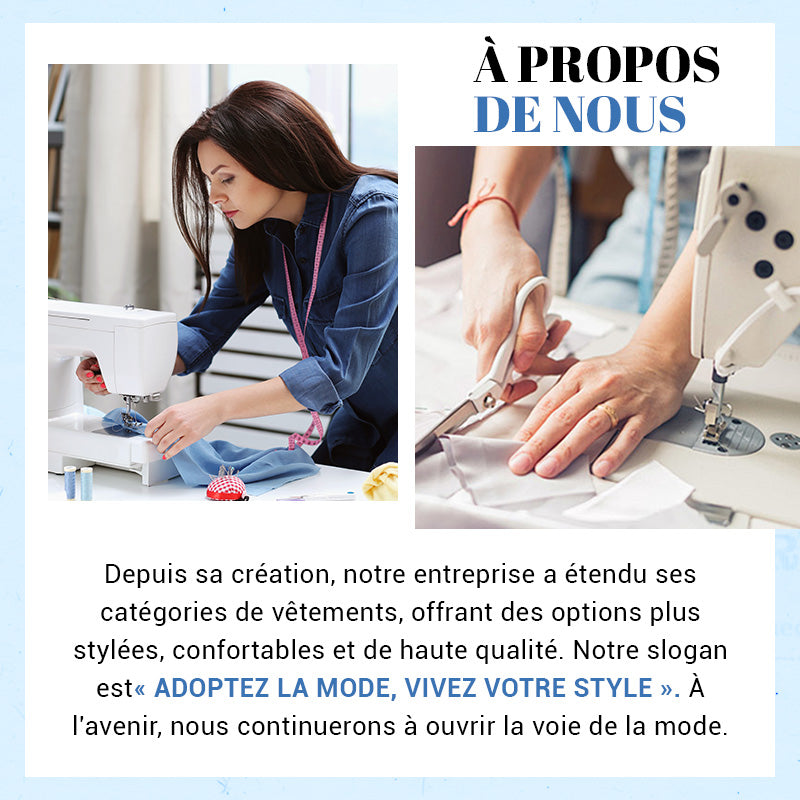 À PROPOS
DE NOUS

Depuis sa création, notre entreprise a étendu ses catégories de vêtements, offrant des options plus stylées, confortables et de haute qualité. Notre slogan est« ADOPTEZ LA MODE, VIVEZ VOTRE STYLE ». À l'avenir, nous continuerons à ouvrir la voie de la mode.