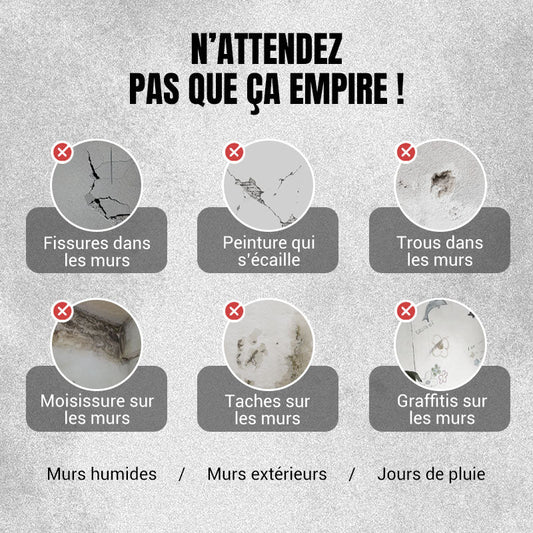 N'ATTENDEZ PAS QUE ÇA EMPIRE !

Fissures dans les murs

Peinture qui s'écaille

Trous dans les murs

Moisissure sur les murs

Taches sur les murs

Graffitis sur les murs

Murs humides / Murs extérieurs / Jours de pluie