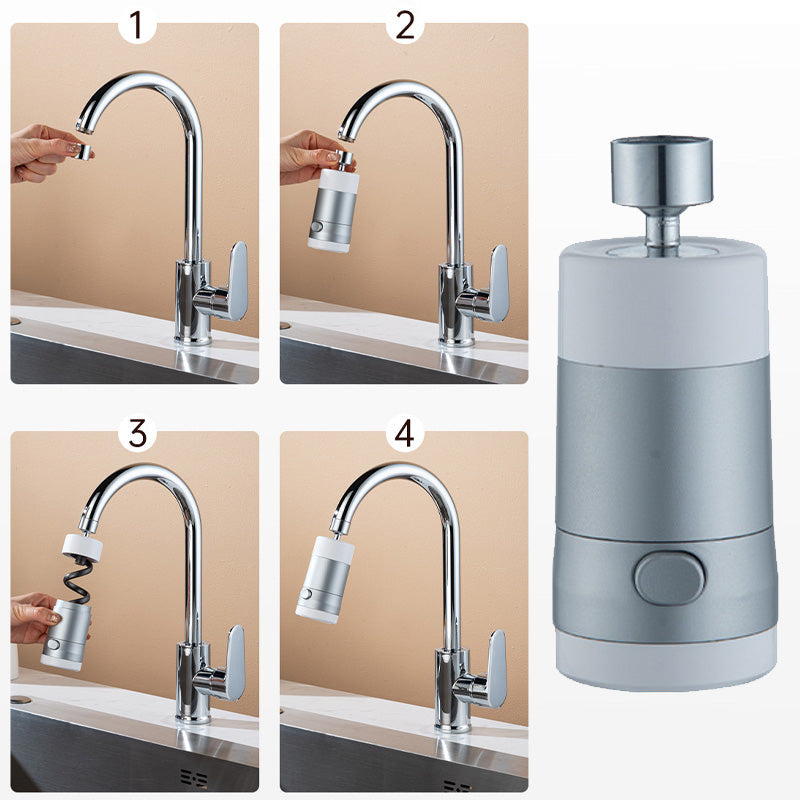 1

2

3

4